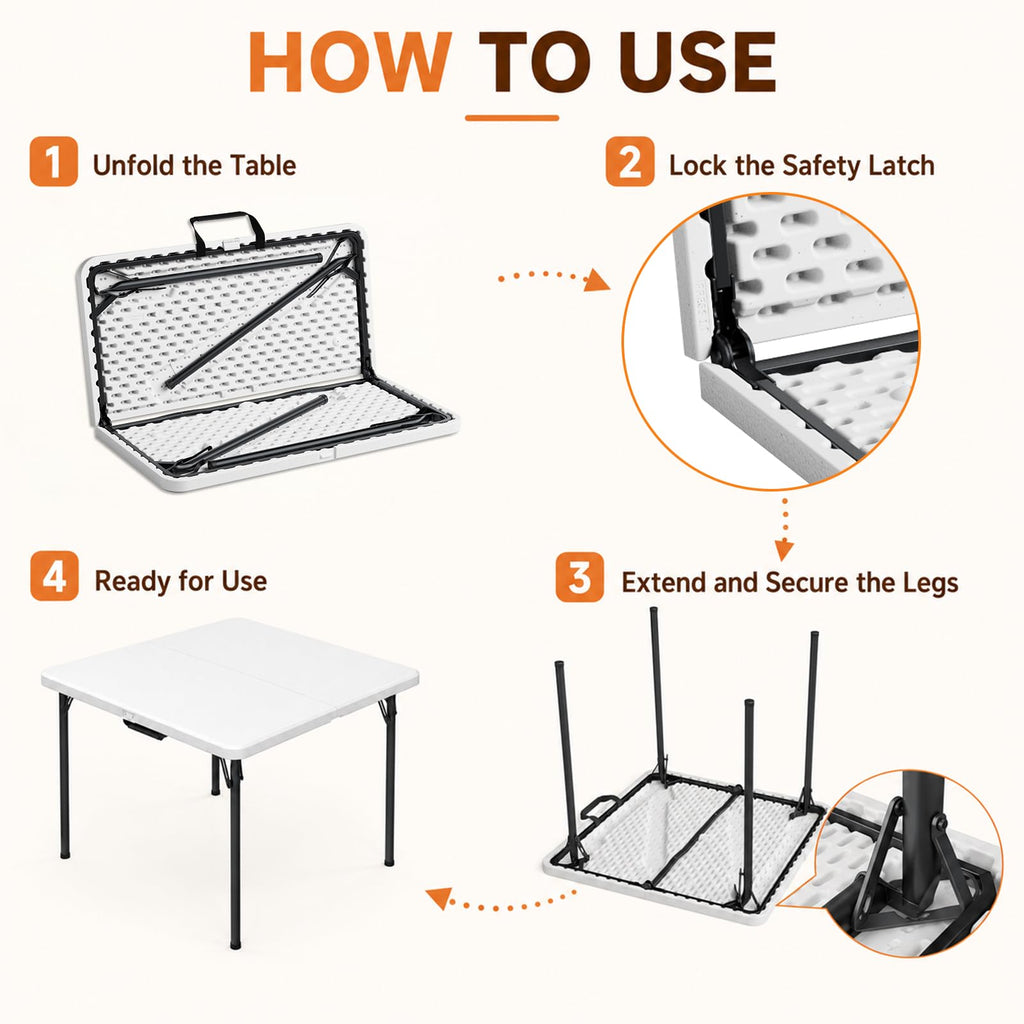 HOW TO USE

1 Unfold the Table

2 Lock the Safety Latch

4 Ready for Use

3 Extend and Secure the Legs